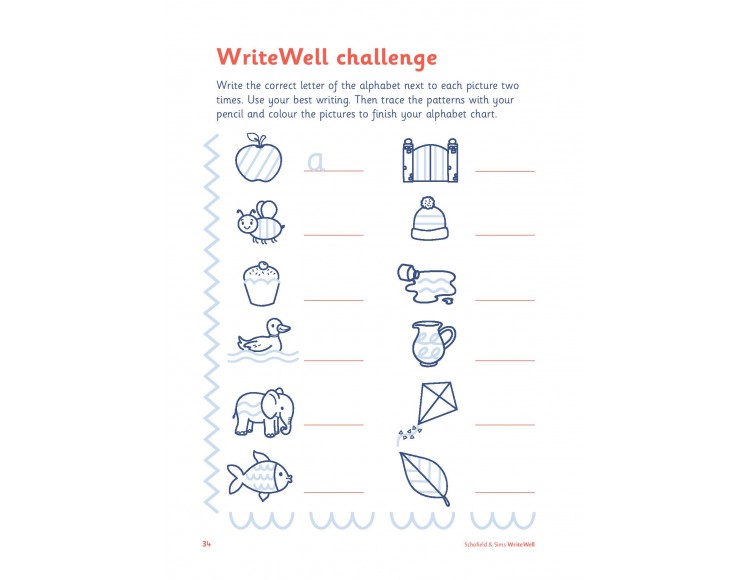 WriteWell challenge

Write the correct letter of the alphabet next to each picture two times. Use your best writing. Then trace the patterns with your pencil and colour the pictures to finish your alphabet chart.

a

34

Schofield & Sims WriteWell